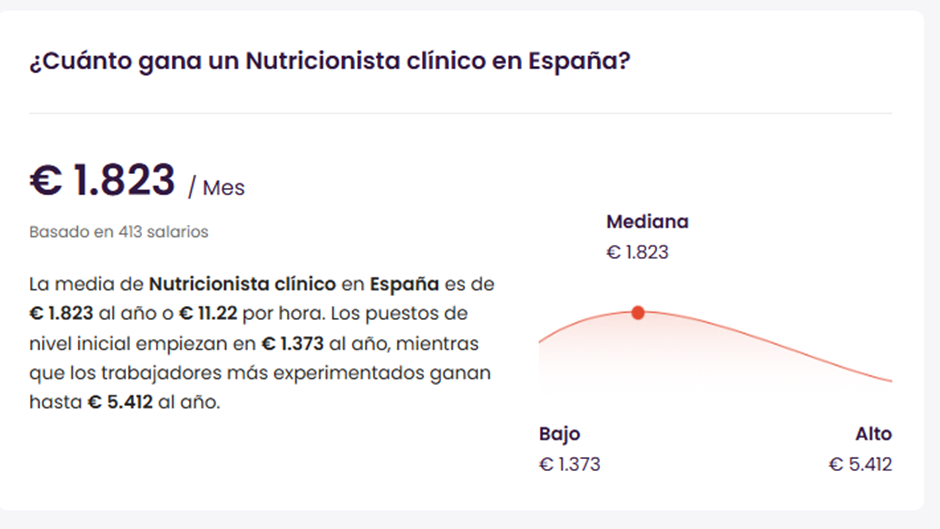 ¿Cuánto gana un Nutricionista clínico en España?

€ 1.823 / Mes

Basado en 413 salarios

La media de Nutricionista clínico en España es de € 1.823 al año o € 11.22 por hora. Los puestos de nivel inicial empiezan en € 1.373 al año, mientras que los trabajadores más experimentados ganan hasta € 5.412 al año.

Mediana
€ 1.823

Bajo
€ 1.373

Alto
€ 5.412